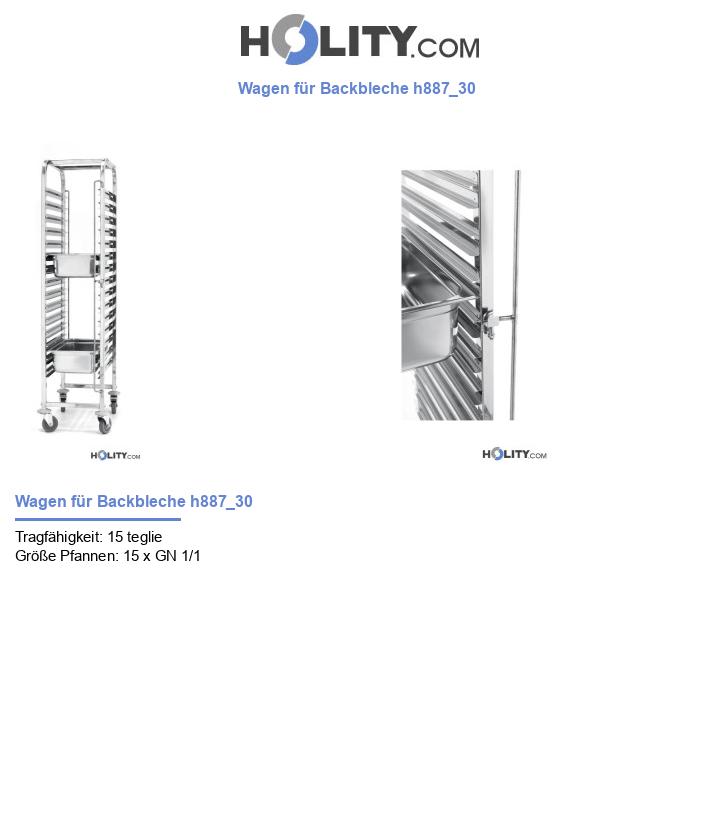 HOLITY.COM

Wagen für Backbleche h887_30

HOLITY.COM

HOLITY.COM

Wagen für Backbleche h887_30

Tragfähigkeit: 15 teglie
Größe Pfannen: 15 x GN 1/1