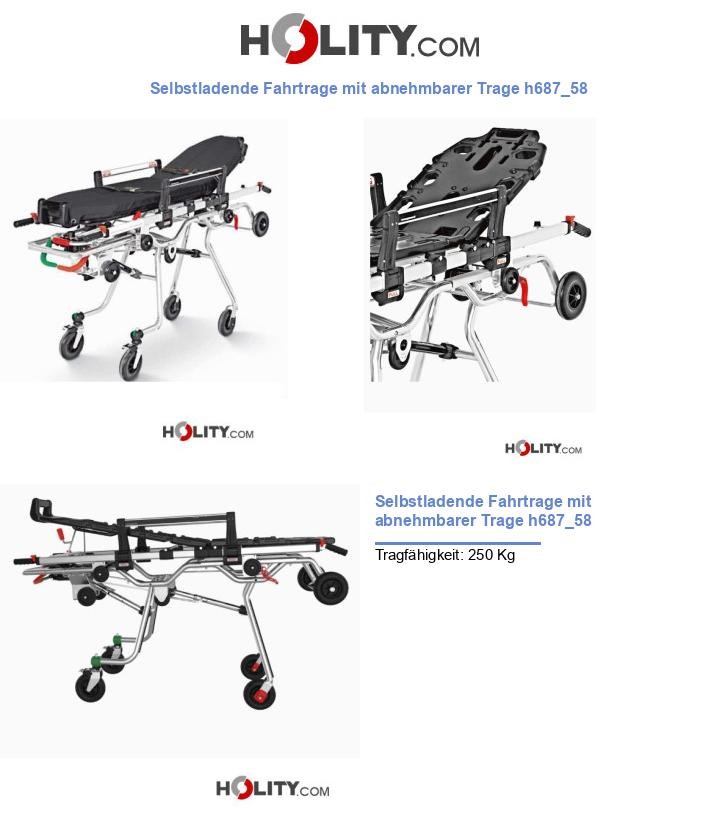 HOLITY.COM

Selbstladende Fahrtrage mit abnehmbarer Trage h687_58

HOLITY.COM

HOLITY.COM

Selbstladende Fahrtrage mit abnehmbarer Trage h687_58

Tragfähigkeit: 250 Kg

HOLITY.COM