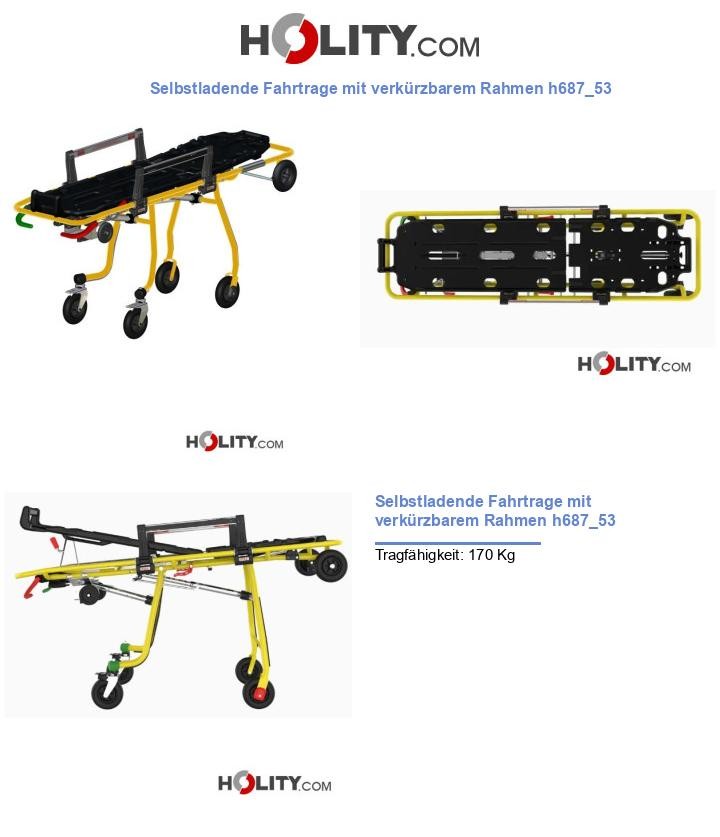 HOLITY.COM

Selbstladende Fahrtrage mit verkürzbarem Rahmen h687_53

HOLITY.COM

HOLITY.COM

Selbstladende Fahrtrage mit verkürzbarem Rahmen h687_53

Tragfähigkeit: 170 Kg

HOLITY.COM