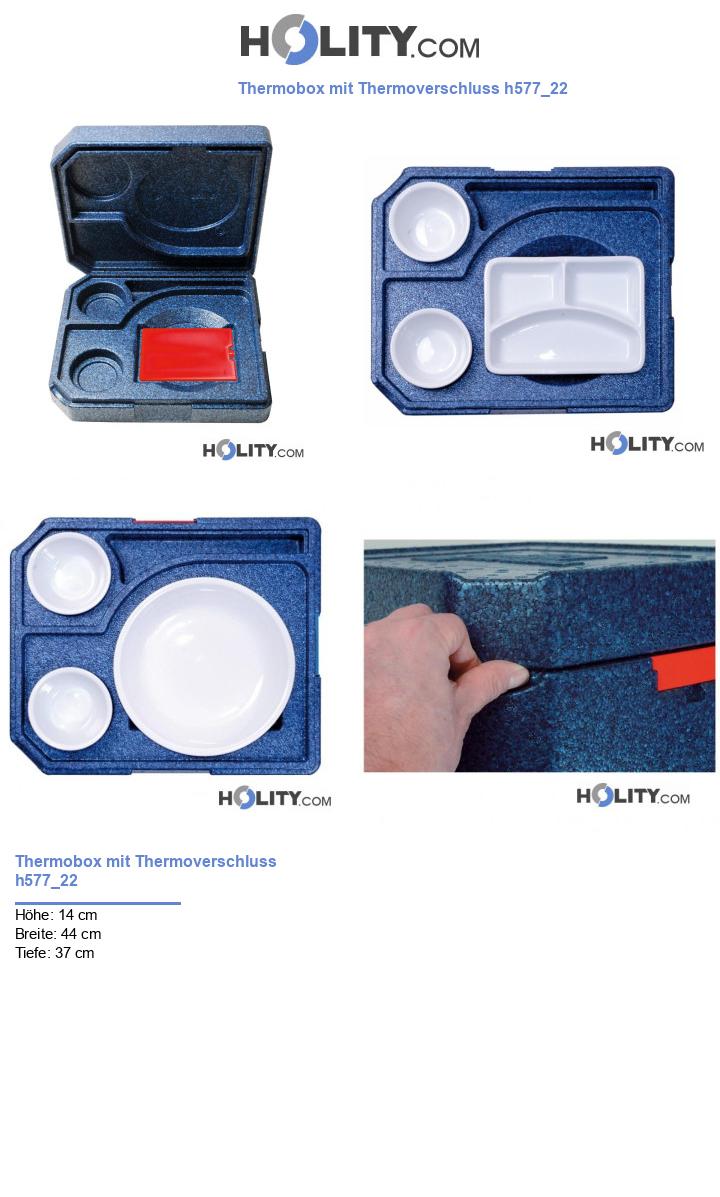 HOLITY.COM

Thermobox mit Thermoverschluss h577_22

HOLITY.COM

HOLITY.COM

HOLITY.COM

HOLITY.COM

Thermobox mit Thermoverschluss h577_22

Höhe: 14 cm
Breite: 44 cm
Tiefe: 37 cm