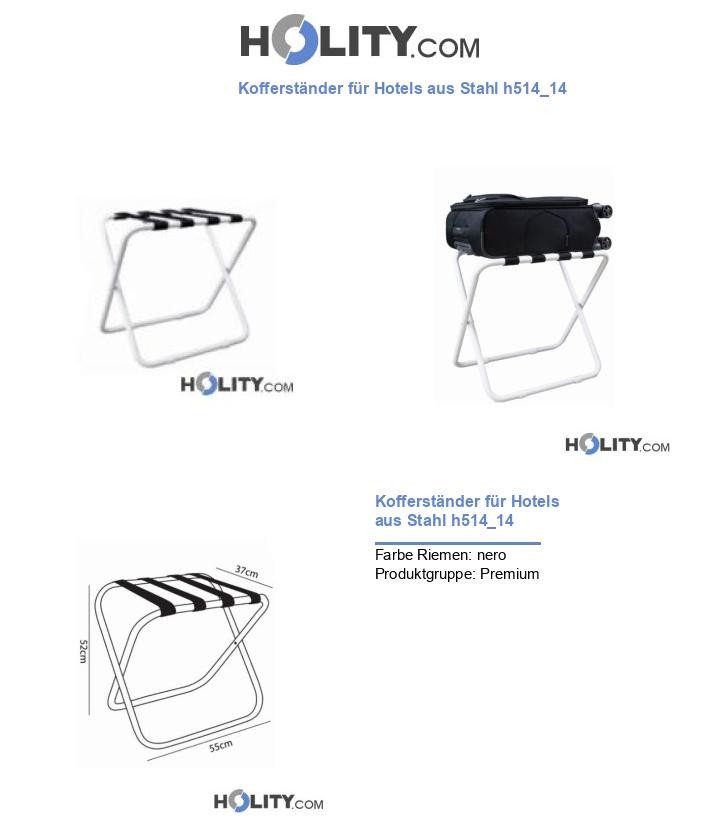 HOLITY.COM

Kofferständer für Hotels aus Stahl h514_14

HOLITY.COM

HOLITY.COM

Kofferständer für Hotels aus Stahl h514_14

Farbe Riemen: nero
Produktgruppe: Premium

37cm
52cm
55cm

HOLITY.COM