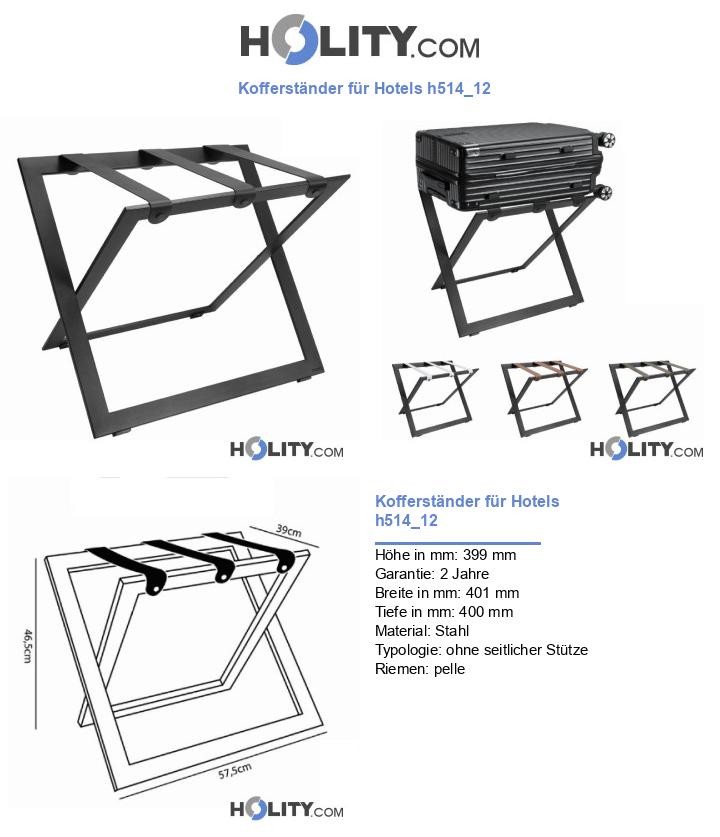 HOLITY.COM

Kofferständer für Hotels h514_12

HOLITY.COM

HOLITY.COM

39cm

46,5cm

57,5cm

HOLITY.COM

Kofferständer für Hotels h514_12

Höhe in mm: 399 mm
Garantie: 2 Jahre
Breite in mm: 401 mm
Tiefe in mm: 400 mm
Material: Stahl
Typologie: ohne seitlicher Stütze
Riemen: pelle