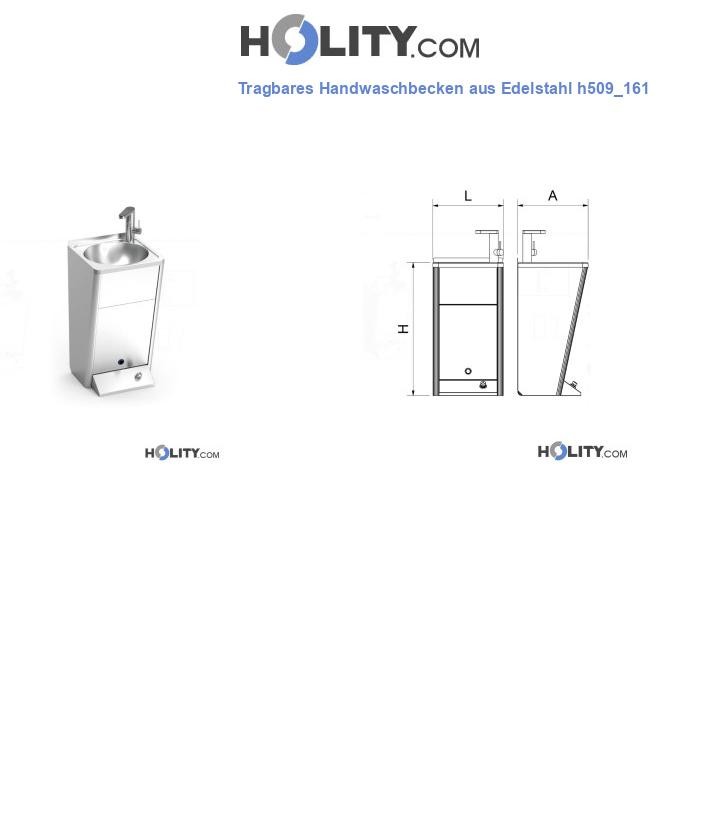 HOLITY.COM

Tragbares Handwaschbecken aus Edelstahl h509_161

L

A

H

HOLITY.COM

HOLITY.COM