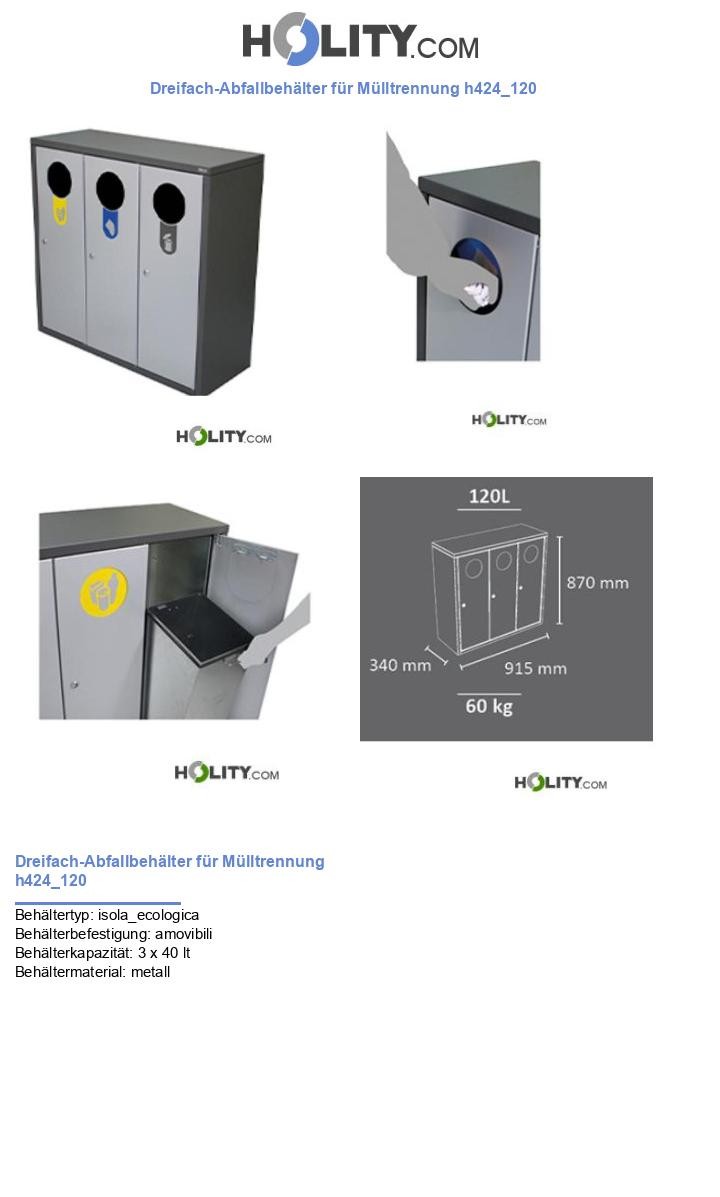 HOLITY.COM

Dreifach-Abfallbehälter für Mülltrennung h424_120

HOLITY.COM

HOLITY.COM

120L

870 mm

340 mm

915 mm

60 kg

HOLITY.COM

HOLITY.COM

Dreifach-Abfallbehälter für Mülltrennung h424_120

Behältertyp: isola_ecologica
Behälterbefestigung: amovibili
Behälterkapazität: 3 x 40 lt
Behältermaterial: metall