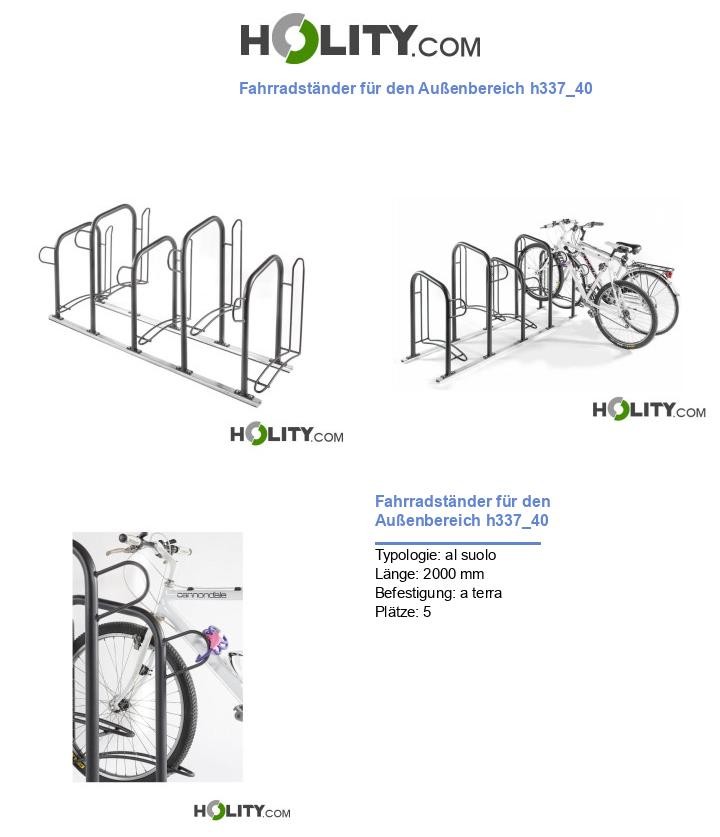 HOLITY.COM

Fahrradständer für den Außenbereich h337_40

HOLITY.COM

HOLITY.COM

Fahrradständer für den Außenbereich h337_40

Typologie: al suolo
Länge: 2000 mm
Befestigung: a terra
Plätze: 5

cannondale

HOLITY.COM