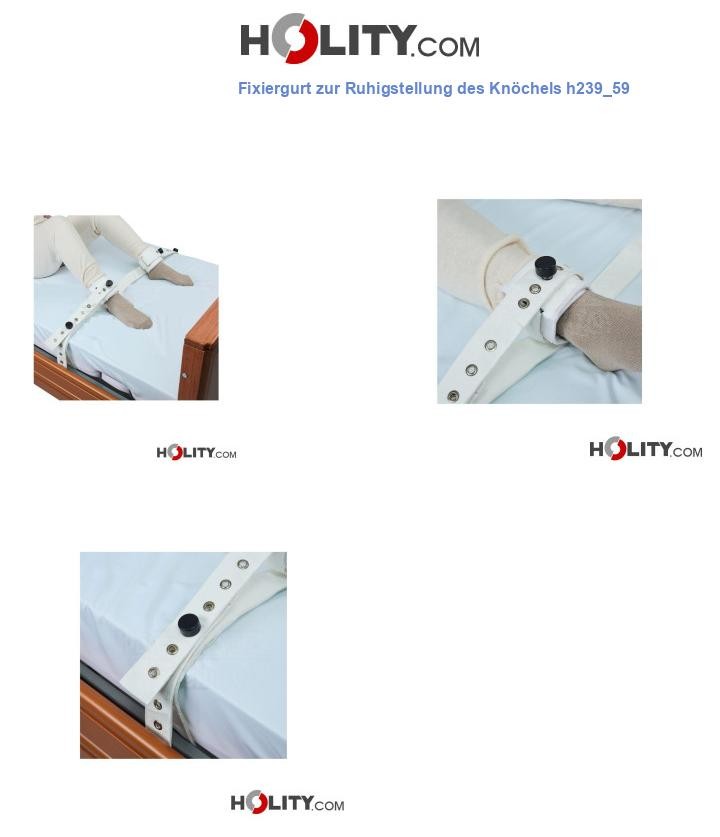 HOLITY.COM

Fixiergurt zur Ruhigstellung des Knöchels h239_59

HOLITY.COM

HOLITY.COM

HOLITY.COM