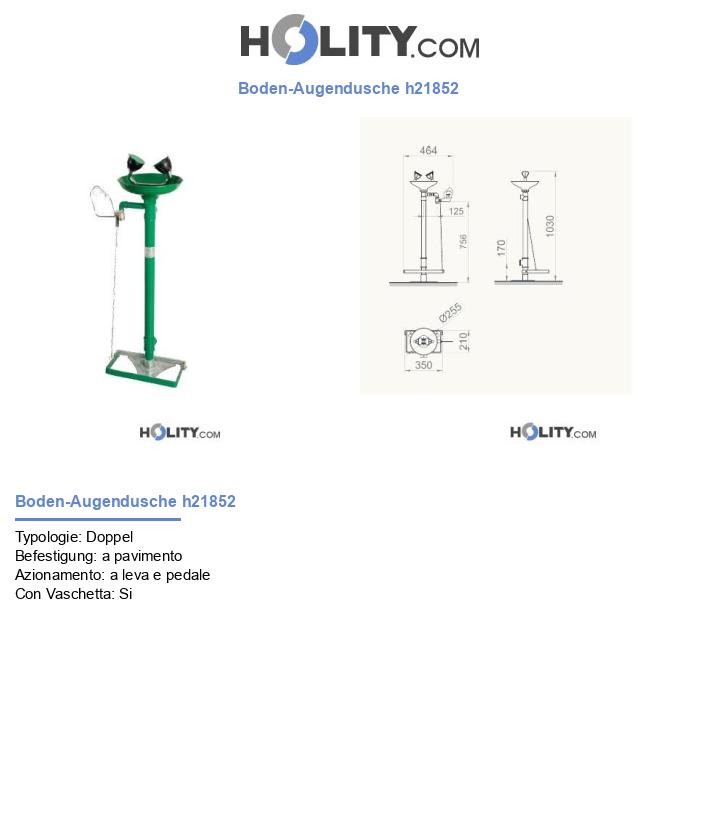 HOLITY.COM

Boden-Augendusche h21852

464
125
756
170
1030
Ø255
210
350

HOLITY.COM

HOLITY.COM

Boden-Augendusche h21852

Typologie: Doppel
Befestigung: a pavimento
Azionamento: a leva e pedale
Con Vaschetta: Si