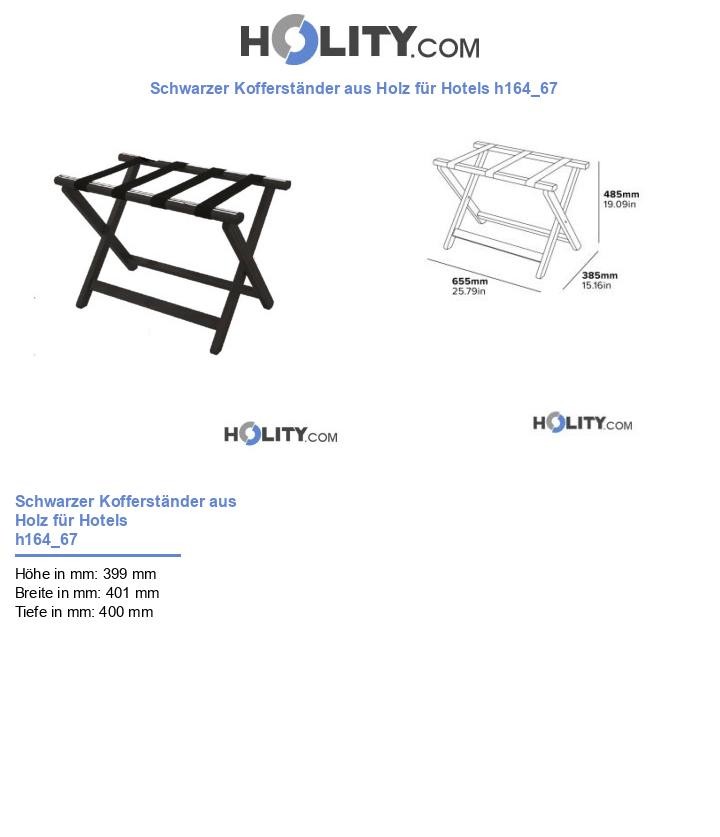 HOLITY.COM

Schwarzer Kofferständer aus Holz für Hotels h164_67

485mm
19.09in

655mm
25.79in

385mm
15.16in

HOLITY.COM

HOLITY.COM

Schwarzer Kofferständer aus Holz für Hotels h164_67

Höhe in mm: 399 mm
Breite in mm: 401 mm
Tiefe in mm: 400 mm