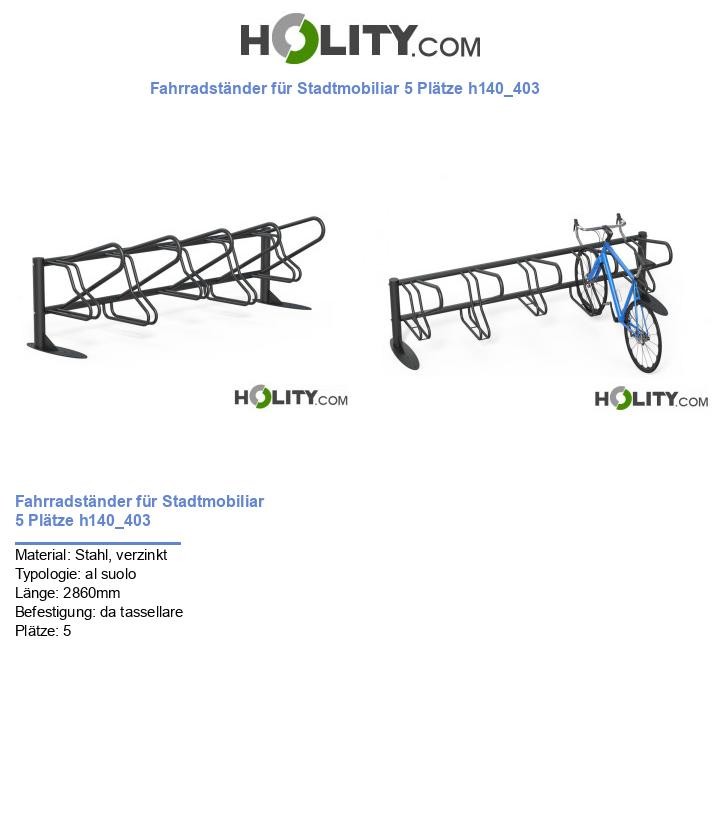 HOLITY.COM

Fahrradständer für Stadtmobiliar 5 Plätze h140_403

HOLITY.COM

HOLITY.COM

Fahrradständer für Stadtmobiliar 5 Plätze h140_403

Material: Stahl, verzinkt
Typologie: al suolo
Länge: 2860mm
Befestigung: da tassellare
Plätze: 5